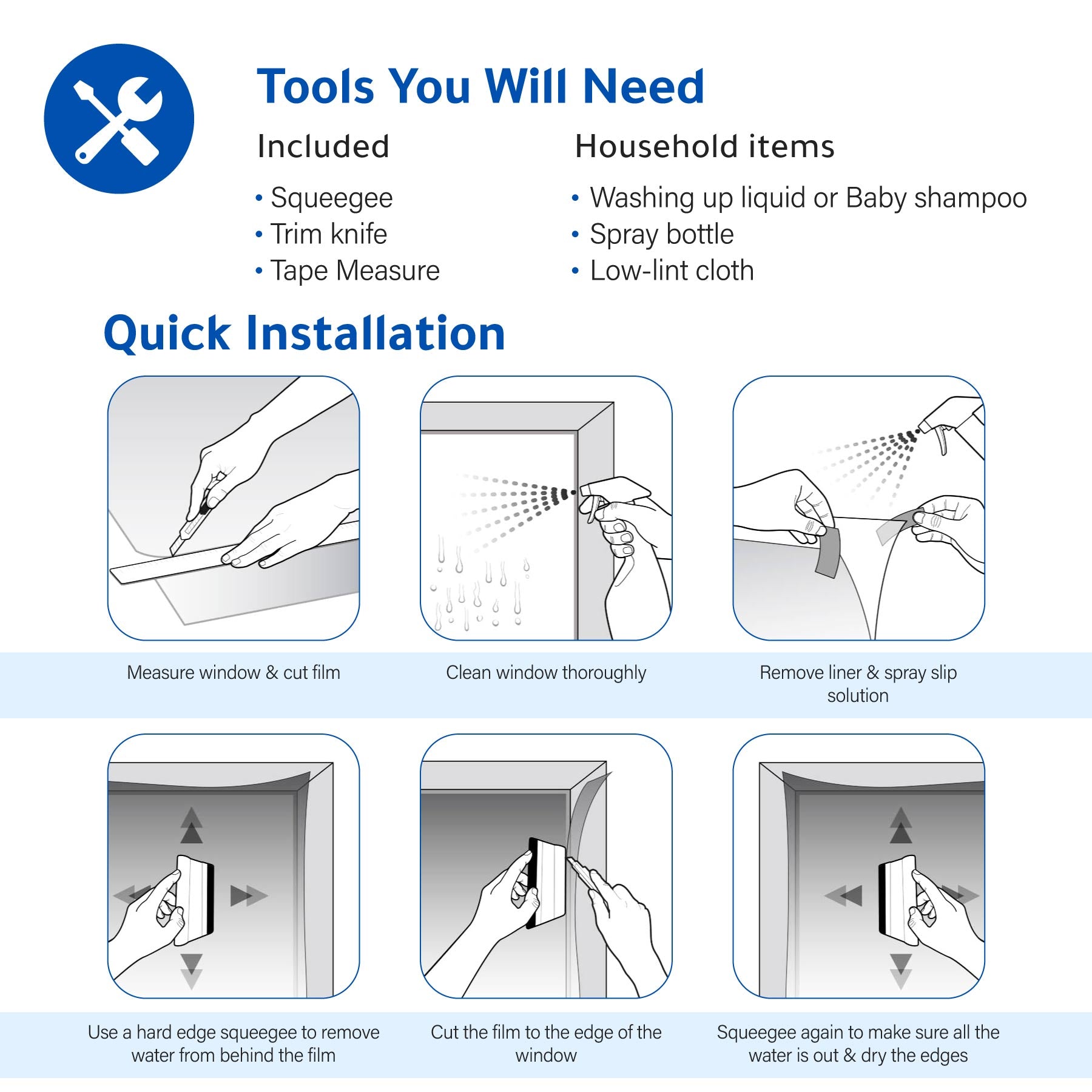 Tools You Will Need

Included

• Squeegee
• Trim knife
• Tape Measure

Household items

• Washing up liquid or Baby shampoo
• Spray bottle
• Low-lint cloth

Quick Installation

Measure window & cut film

Clean window thoroughly

Remove liner & spray slip solution

Use a hard edge squeegee to remove water from behind the film

Cut the film to the edge of the window

Squeegee again to make sure all the water is out & dry the edges