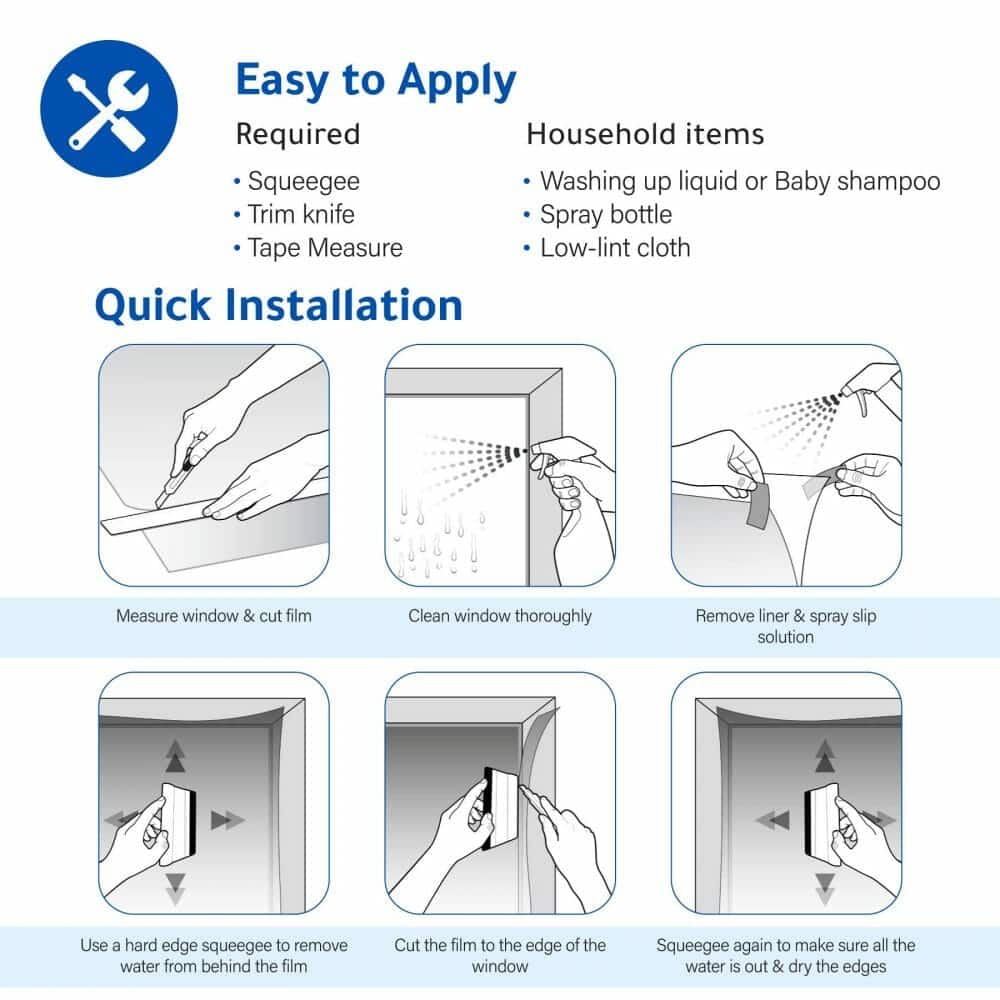 Easy to Apply

Required
• Squeegee
• Trim knife
• Tape Measure

Household items
• Washing up liquid or Baby shampoo
• Spray bottle
• Low-lint cloth

Quick Installation

Measure window & cut film

Clean window thoroughly

Remove liner & spray slip solution

Use a hard edge squeegee to remove water from behind the film

Cut the film to the edge of the window

Squeegee again to make sure all the water is out & dry the edges